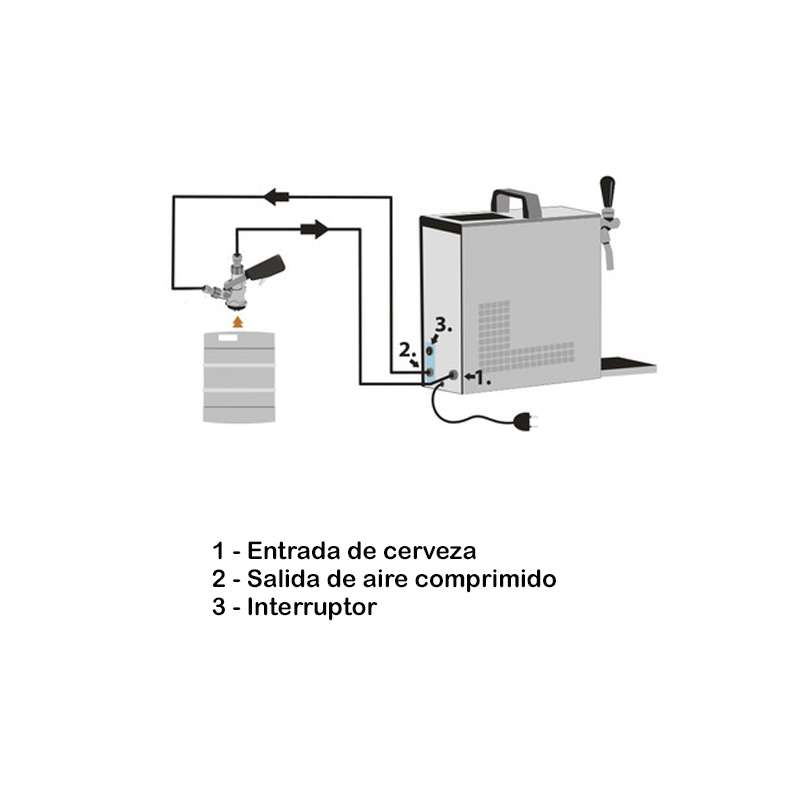 3.

2.

1.

1 - Entrada de cerveza
2 - Salida de aire comprimido
3 - Interruptor